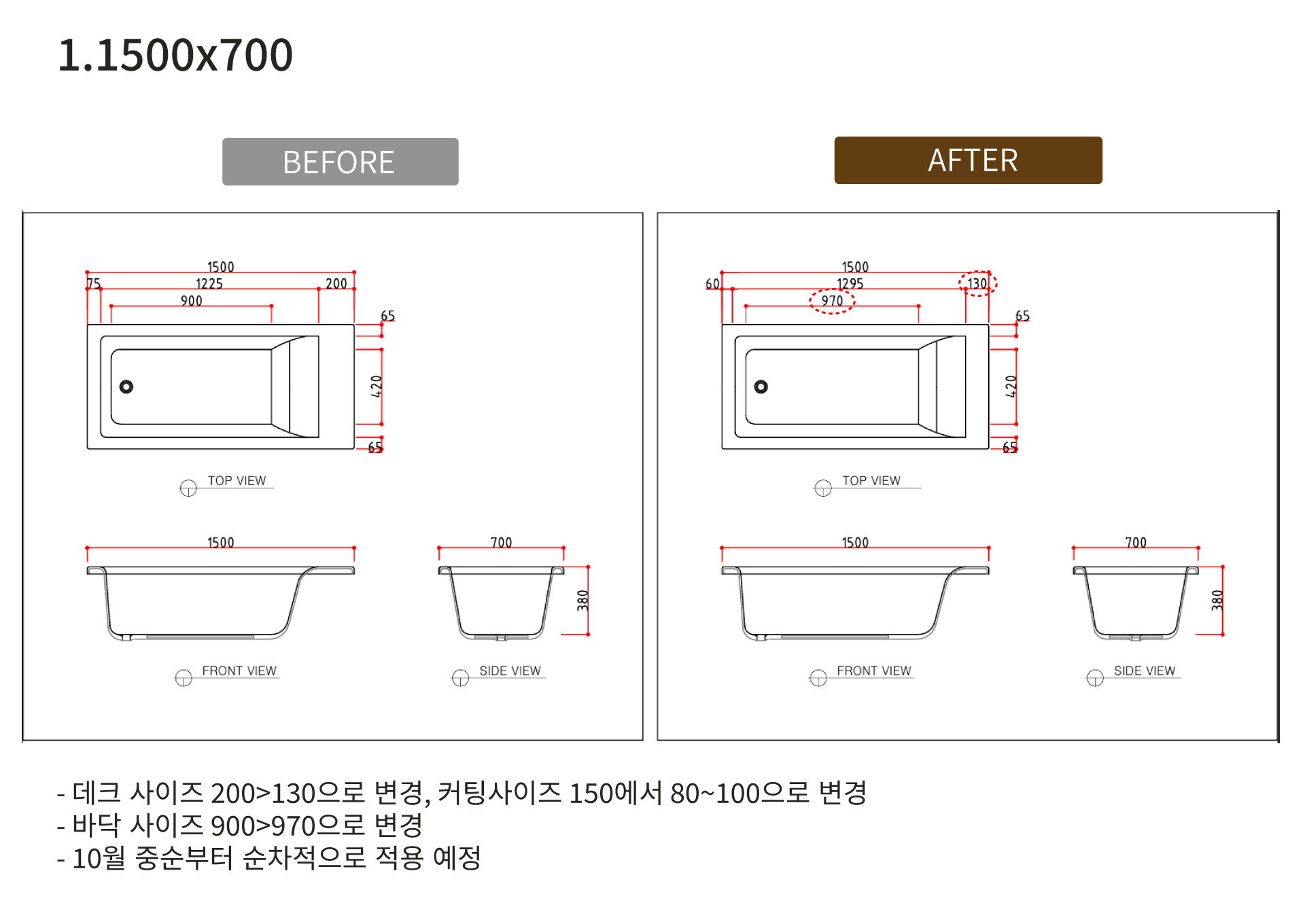 1.1500x700

BEFORE

1500
75
1225
200
900
65
420
65

TOP VIEW

1500

FRONT VIEW

700
380

SIDE VIEW

AFTER

1500
60
1295
130
970
65
420
65

TOP VIEW

1500

FRONT VIEW

700
380

SIDE VIEW

- 데크 사이즈 200>130으로 변경, 커팅사이즈 150에서 80~100으로 변경
- 바닥 사이즈 900>970으로 변경
- 10월 중순부터 순차적으로 적용 예정